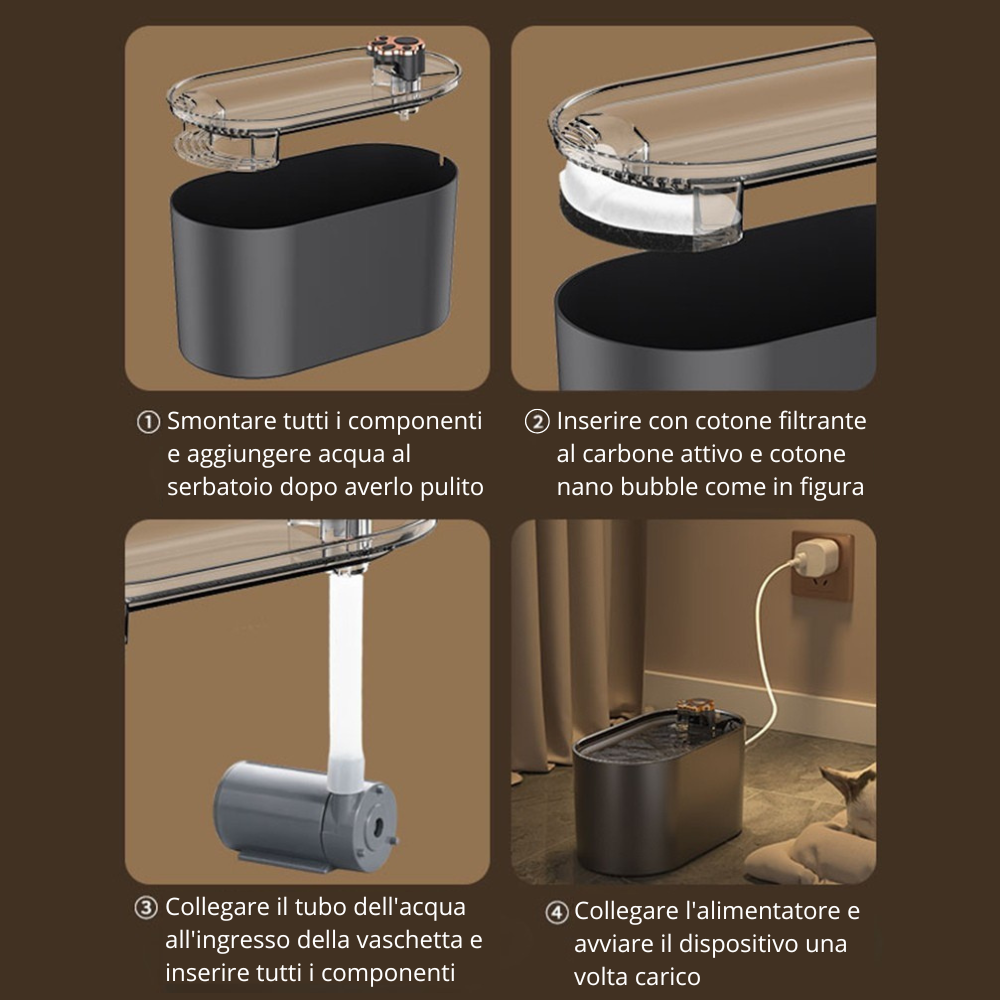 ① Smontare tutti i componenti e aggiungere acqua al serbatoio dopo averlo pulito

② Inserire con cotone filtrante al carbone attivo e cotone nano bubble come in figura

③ Collegare il tubo dell'acqua all'ingresso della vaschetta e inserire tutti i componenti

④ Collegare l'alimentatore e avviare il dispositivo una volta carico